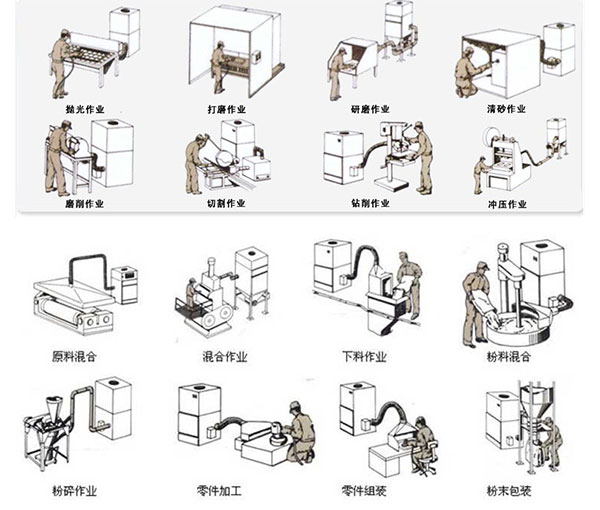 抛光作业

打磨作业

研磨作业

清砂作业

磨削作业

切割作业

钻削作业

冲压作业

原料混合

混合作业

下料作业

粉料混合

粉碎作业

零件加工

零件组装

粉末包装